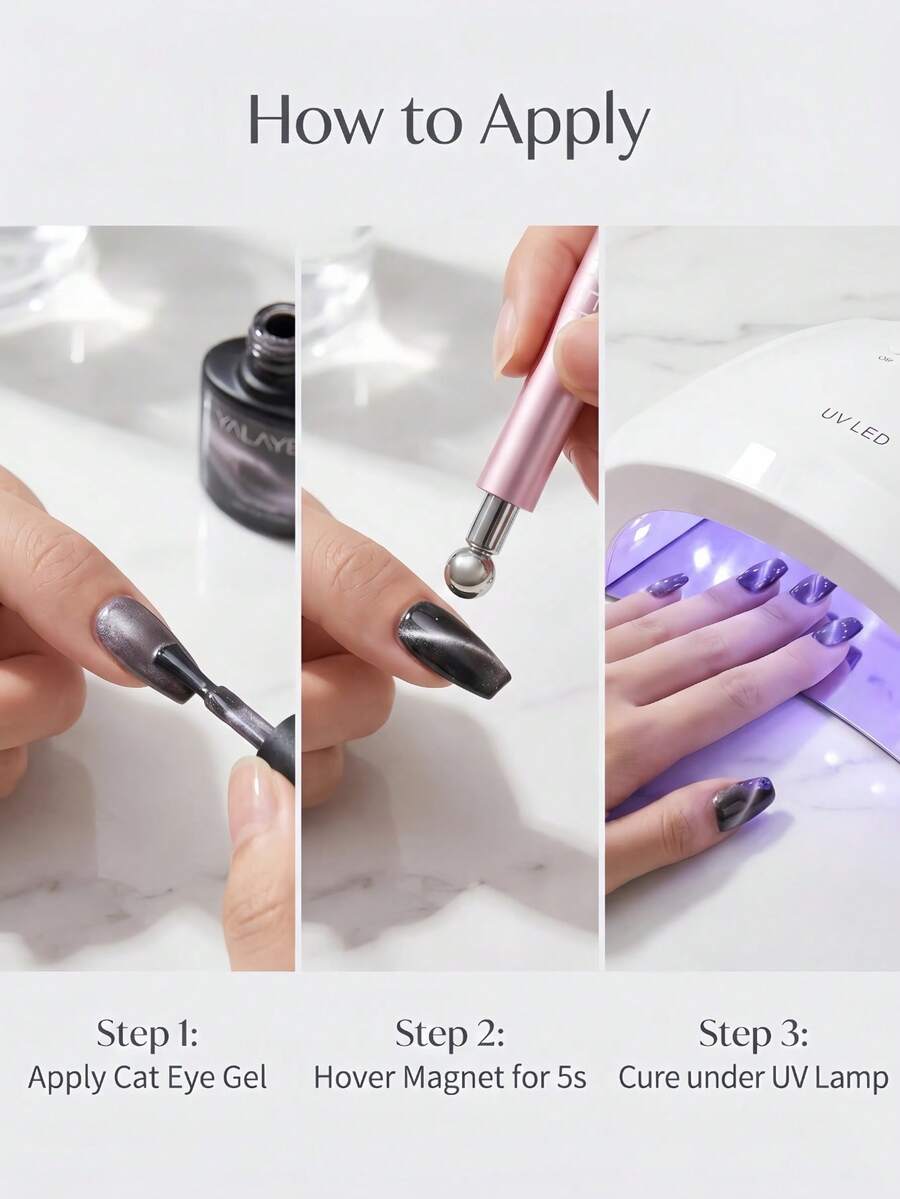 How to Apply

YALAYE

UV LED

Step 1:
Apply Cat Eye Gel

Step 2:
Hover Magnet for 5s

Step 3:
Cure under UV Lamp